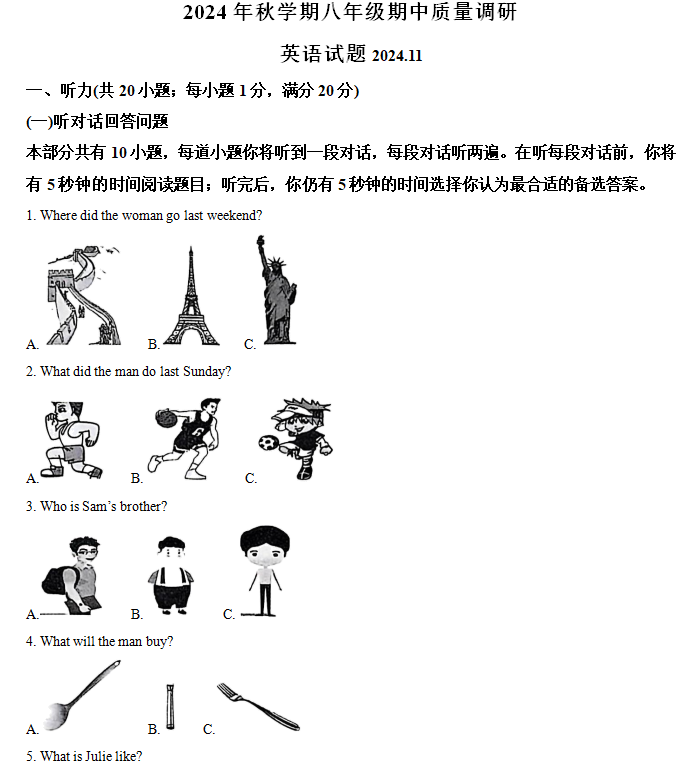 2024 年秋学期八年级期中质量调研

英语试题 2024.11

一、听力(共 20 小题；每小题 1 分，满分 20 分)

(一)听对话回答问题

本部分共有 10 小题，每道小题你将听到一段对话，每段对话听两遍。在听每段对话前，你将有 5 秒钟的时间阅读题目；听完后，你仍有 5 秒钟的时间选择你认为最合适的备选答案。

1. Where did the woman go last weekend?

A. B. C.

2. What did the man do last Sunday?

A. B. C.

3. Who is Sam's brother?

A. B. C.

4. What will the man buy?

A. B. C.

5. What is Julie like?