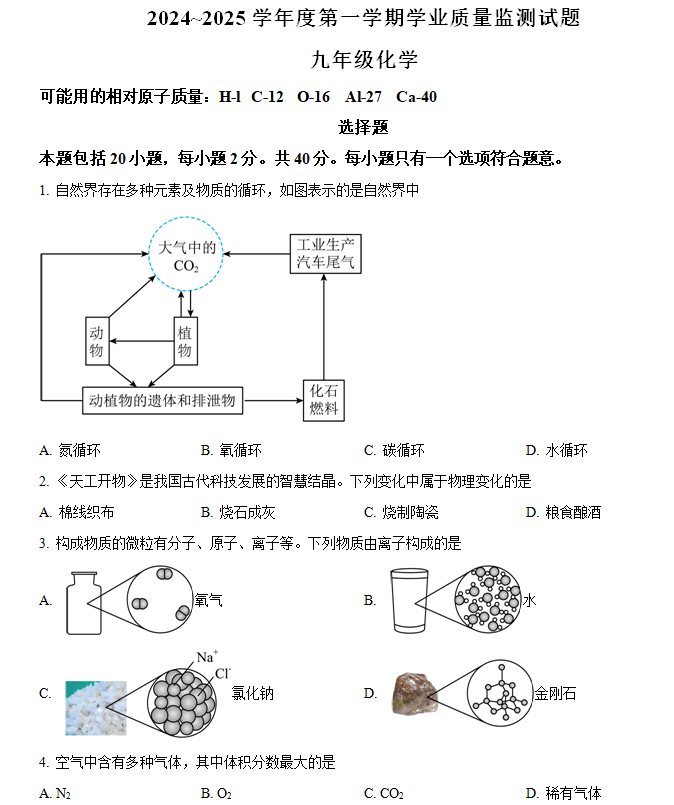 2024~2025 学年度第一学期学业质量监测试题

九年级化学

可能用的相对原子质量：H-l C-12 O-16 Al-27 Ca-40

选择题

本题包括 20 小题，每小题 2 分。共 40 分。每小题只有一个选项符合题意。

1. 自然界存在多种元素及物质的循环，如图表示的是自然界中

大气中的 $CO_2$

工业生产 汽车尾气

动物

植物

动植物的遗体和排泄物

化石燃料

A. 氮循环　　B. 氧循环　　C. 碳循环　　D. 水循环

2. 《天工开物》是我国古代科技发展的智慧结晶。下列变化中属于物理变化的是

A. 棉线织布　　B. 烧石成灰　　C. 烧制陶瓷　　D. 粮食酿酒

3. 构成物质的微粒有分子、原子、离子等。下列物质由离子构成的是

A. 氧气

B. 水

C. $Na^+$ $Cl^-$ 氯化钠

D. 金刚石

4. 空气中含有多种气体，其中体积分数最大的是

A. $N_2$　　B. $O_2$　　C. $CO_2$　　D. 稀有气体