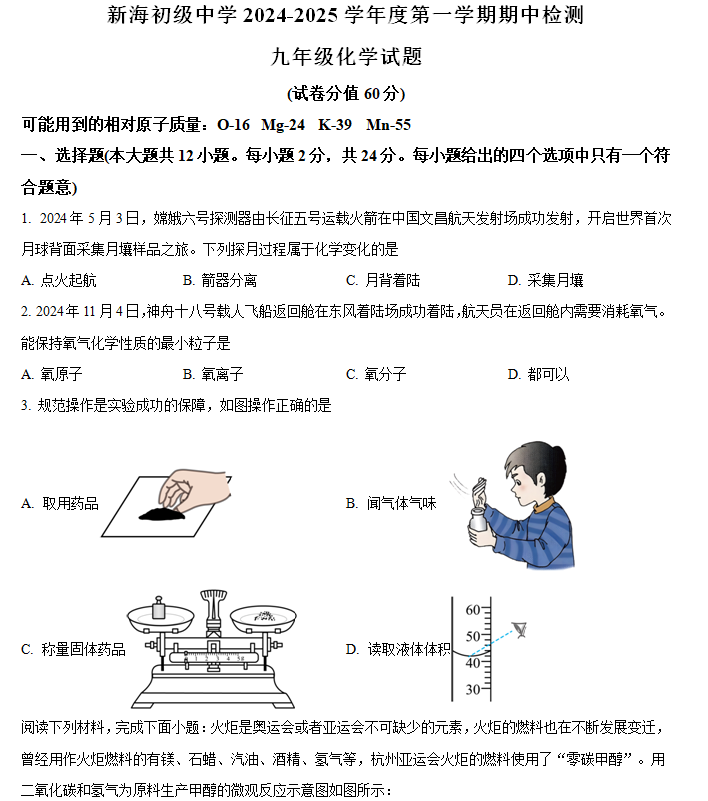 新海初级中学 2024-2025 学年度第一学期期中检测

九年级化学试题

(试卷分值 60 分)

可能用到的相对原子质量：O-16 Mg-24 K-39 Mn-55

一、选择题(本大题共 12 小题。每小题 2 分，共 24 分。每小题给出的四个选项中只有一个符合题意)

1. 2024 年 5 月 3 日，嫦娥六号探测器由长征五号运载火箭在中国文昌航天发射场成功发射，开启世界首次月球背面采集月壤样品之旅。下列探月过程属于化学变化的是

A. 点火起航　　B. 箭器分离　　C. 月背着陆　　D. 采集月壤

2. 2024 年 11 月 4 日，神舟十八号载人飞船返回舱在东风着陆场成功着陆，航天员在返回舱内需要消耗氧气。能保持氧气化学性质的最小粒子是

A. 氧原子　　B. 氧离子　　C. 氧分子　　D. 都可以

3. 规范操作是实验成功的保障，如图操作正确的是

A. 取用药品

B. 闻气体气味

C. 称量固体药品

D. 读取液体体积

60
50
40
30

阅读下列材料，完成下面小题：火炬是奥运会或者亚运会不可缺少的元素，火炬的燃料也在不断发展变迁，曾经用作火炬燃料的有镁、石蜡、汽油、酒精、氢气等，杭州亚运会火炬的燃料使用了“零碳甲醇”。用二氧化碳和氢气为原料生产甲醇的微观反应示意图如图所示：