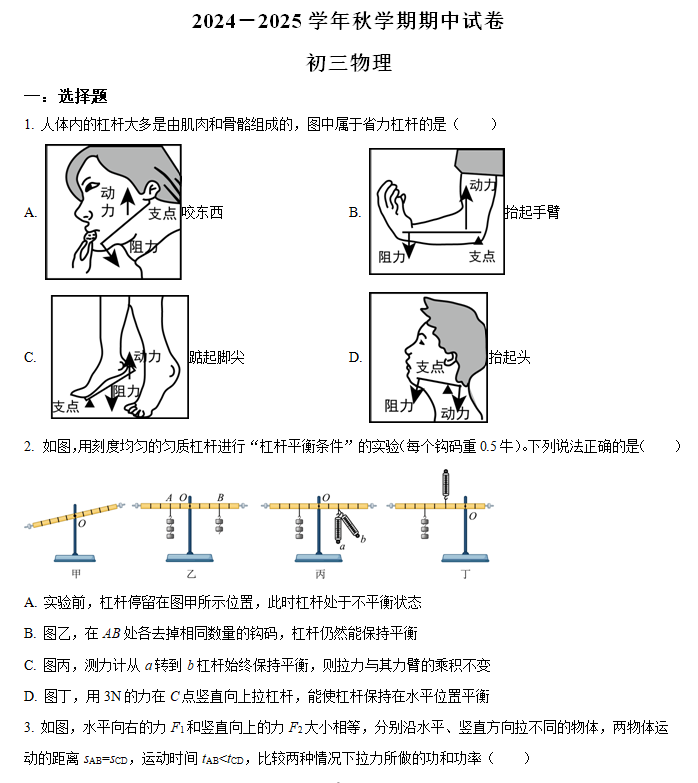 2024－2025 学年秋学期期中试卷

初三物理

一：选择题

1. 人体内的杠杆大多是由肌肉和骨骼组成的，图中属于省力杠杆的是（　　）

A. 动力 支点 阻力 咬东西

B. 动力 阻力 支点 抬起手臂

C. 动力 阻力 支点 踮起脚尖

D. 支点 阻力 动力 抬起头

2. 如图,用刻度均匀的匀质杠杆进行“杠杆平衡条件”的实验(每个钩码重 0.5 牛)。下列说法正确的是(　　)

O 甲　A O B 乙　O a b 丙　O 丁

A. 实验前，杠杆停留在图甲所示位置，此时杠杆处于不平衡状态

B. 图乙，在 $AB$ 处各去掉相同数量的钩码，杠杆仍然能保持平衡

C. 图丙，测力计从 $a$ 转到 $b$ 杠杆始终保持平衡，则拉力与其力臂的乘积不变

D. 图丁，用 3N 的力在 $C$ 点竖直向上拉杠杆，能使杠杆保持在水平位置平衡

3. 如图，水平向右的力 $F_1$ 和竖直向上的力 $F_2$ 大小相等，分别沿水平、竖直方向拉不同的物体，两物体运动的距离 $s_{AB}=s_{CD}$，运动时间 $t_{AB}<t_{CD}$，比较两种情况下拉力所做的功和功率（　　）