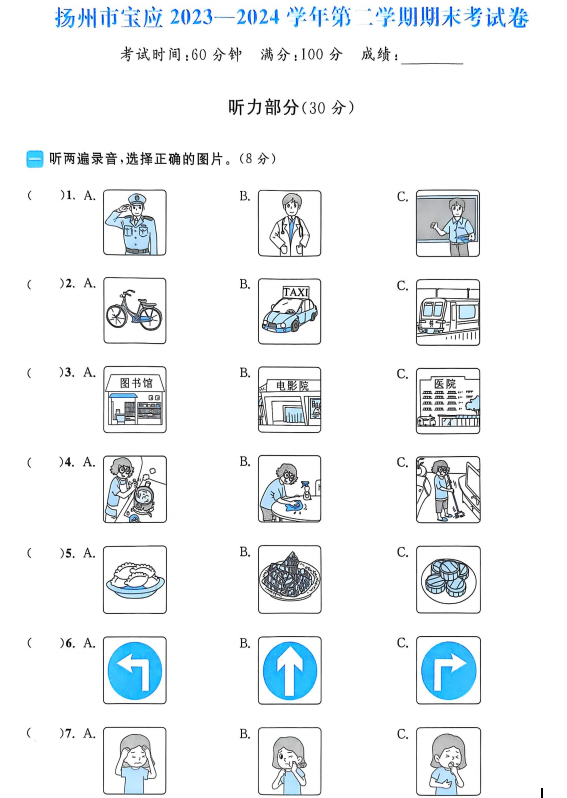 扬州市宝应 2023—2024 学年第二学期期末考试卷

考试时间:60 分钟　满分:100 分　成绩:________

听力部分(30 分)

一 听两遍录音,选择正确的图片。(8 分)

(　)1. A.　B.　C.

(　)2. A.　B. TAXI　C.

(　)3. A. 图书馆　B. 电影院　C. 医院

(　)4. A.　B.　C.

(　)5. A.　B.　C.

(　)6. A.　B.　C.

(　)7. A.　B.　C.