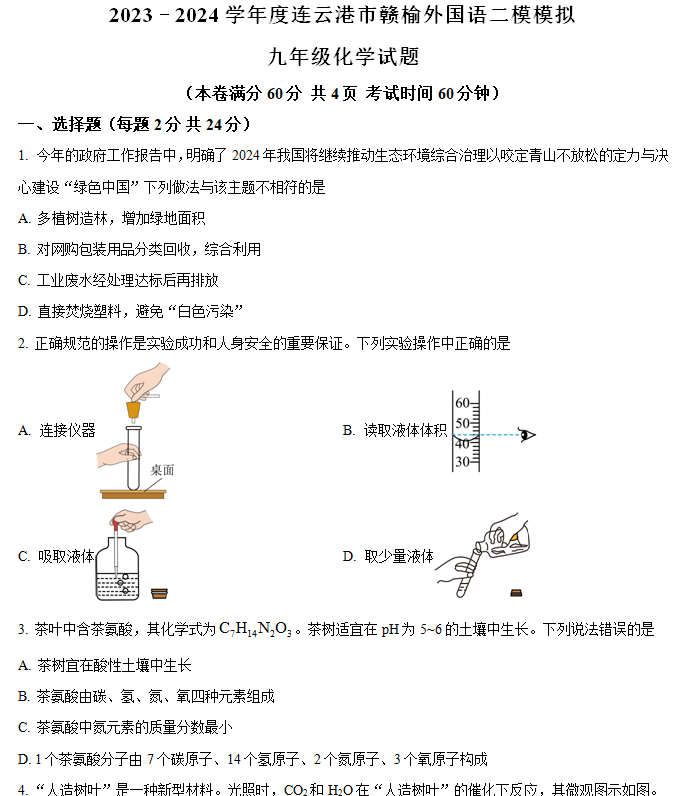 2023－2024 学年度连云港市赣榆外国语二模模拟

九年级化学试题

（本卷满分 60 分 共 4 页 考试时间 60 分钟）

一、选择题（每题 2 分 共 24 分）

1. 今年的政府工作报告中，明确了 2024 年我国将继续推动生态环境综合治理以咬定青山不放松的定力与决心建设“绿色中国”下列做法与该主题不相符的是

A. 多植树造林，增加绿地面积

B. 对网购包装用品分类回收，综合利用

C. 工业废水经处理达标后再排放

D. 直接焚烧塑料，避免“白色污染”

2. 正确规范的操作是实验成功和人身安全的重要保证。下列实验操作中正确的是

A. 连接仪器

桌面

B. 读取液体体积

60
50
40
30

C. 吸取液体

D. 取少量液体

3. 茶叶中含茶氨酸，其化学式为 $C_7H_{14}N_2O_3$。茶树适宜在 pH 为 5~6 的土壤中生长。下列说法错误的是

A. 茶树宜在酸性土壤中生长

B. 茶氨酸由碳、氢、氮、氧四种元素组成

C. 茶氨酸中氮元素的质量分数最小

D. 1 个茶氨酸分子由 7 个碳原子、14 个氢原子、2 个氮原子、3 个氧原子构成

4. “人造树叶”是一种新型材料。光照时，$CO_2$ 和 $H_2O$ 在“人造树叶”的催化下反应，其微观图示如图。